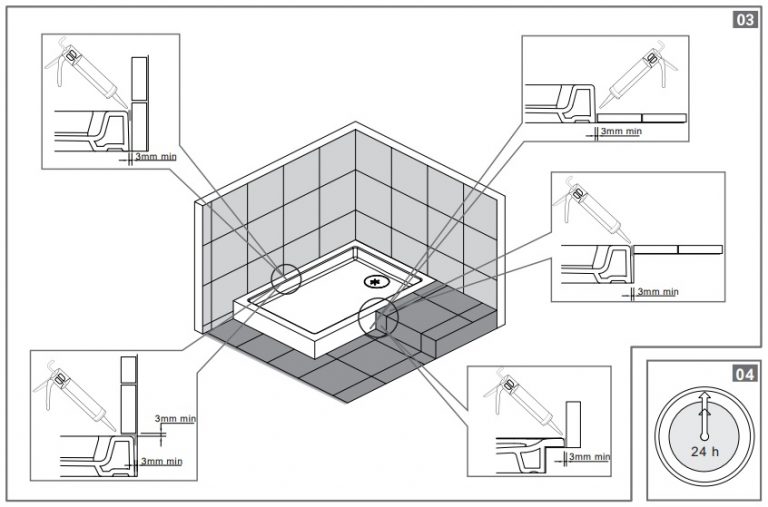 03

3mm min

3mm min

3mm min

3mm min

3mm min

3mm min

04

24 h